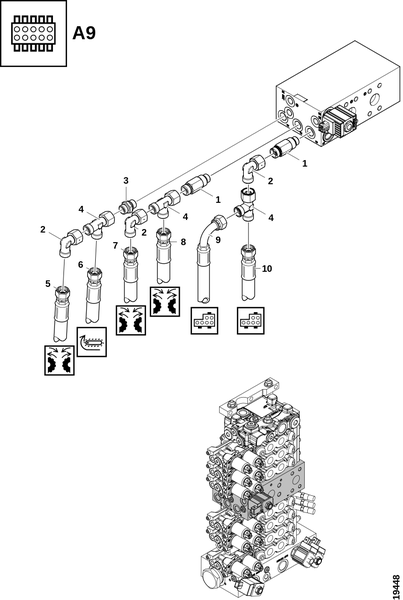 A9

1
2
3
1
4
4
2
4
2
7
8
9
6
5
10

19448