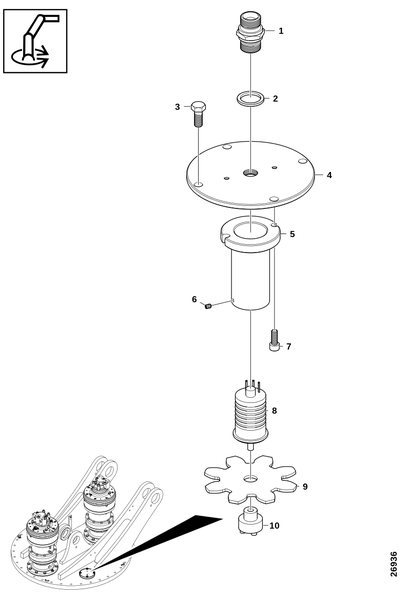 1
2
3
4
5
6
7
8
9
10
26936