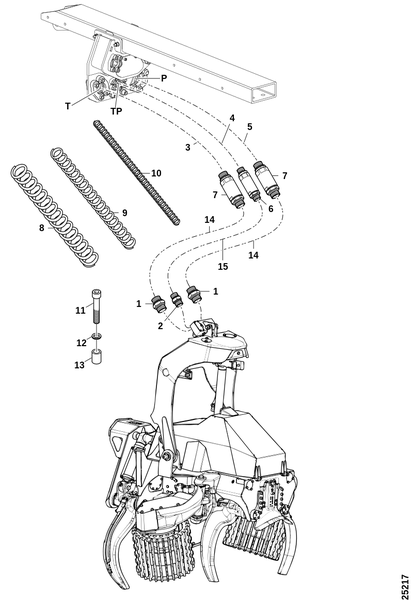 P
T
TP
4
5
3
10
7
7
6
9
8
14
15
14
1
1
2
11
12
13
25217