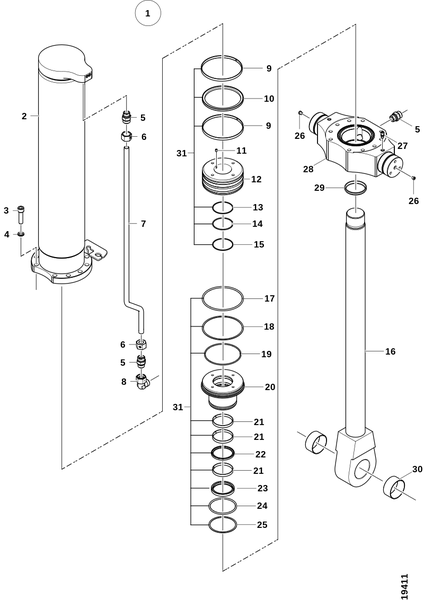 1

2

3

4

5

6

7

6

5

8

9

10

9

31

11

12

13

14

15

17

18

19

20

31

21

21

22

21

23

24

25

26

5

27

28

29

26

16

30

19411