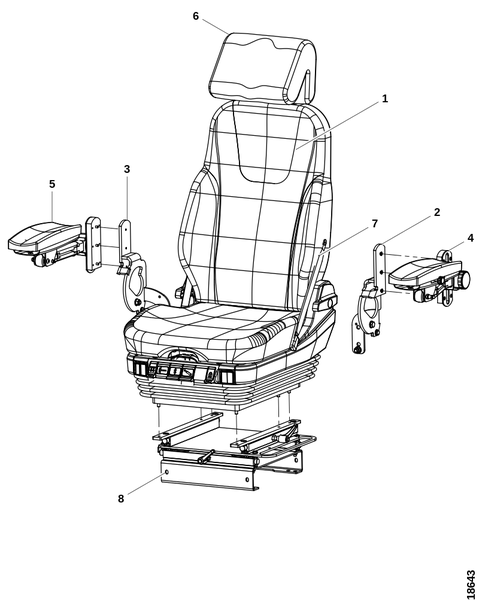 6
1
3
5
2
7
4
8
18643