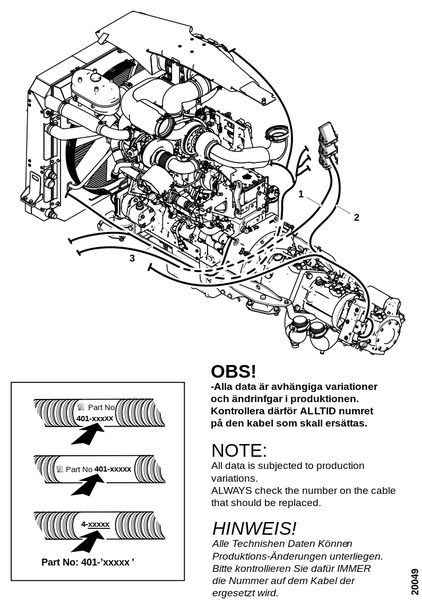 1
2
3

Part No
401-xxxxx

Part No 401-xxxxx

4-xxxxx

Part No: 401-'xxxxx '

OBS!
-Alla data är avhängiga variationer och ändrinfgar i produktionen. Kontrollera därför ALLTID numret på den kabel som skall ersättas.

NOTE:
All data is subjected to production variations.
ALWAYS check the number on the cable that should be replaced.

HINWEIS!
Alle Technishen Daten Können Produktions-Änderungen unterliegen. Bitte kontrollieren Sie dafür IMMER die Nummer auf dem Kabel der ergesetzt wird.

20049