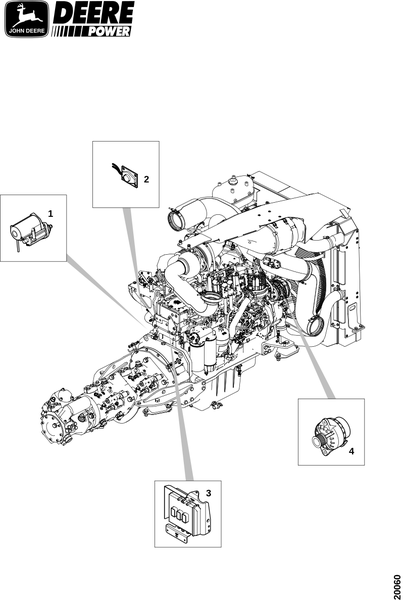 JOHN DEERE
DEERE POWER

2

1

4

3

20060