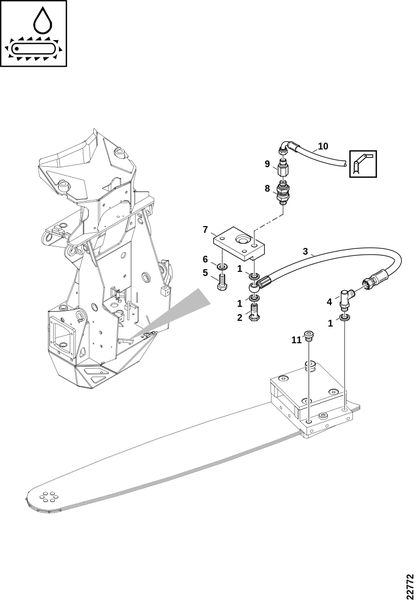 10
9
8
7
3
6
1
5
1
4
2
1
11
22772