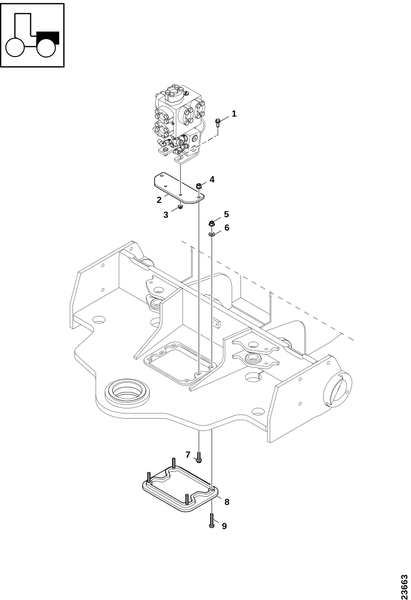 1
4
2
3
5
6
7
8
9
23663