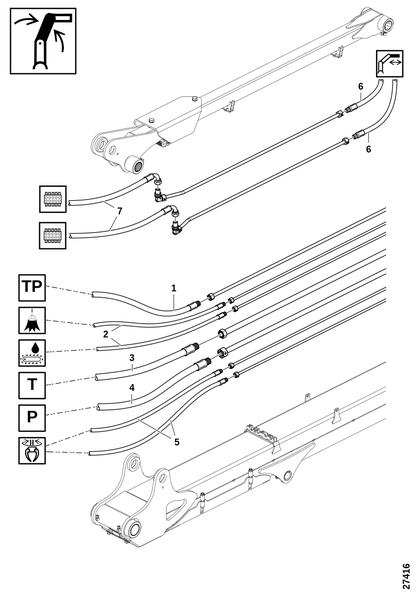 6
6
7
TP
1
2
3
T
4
P
5
27416