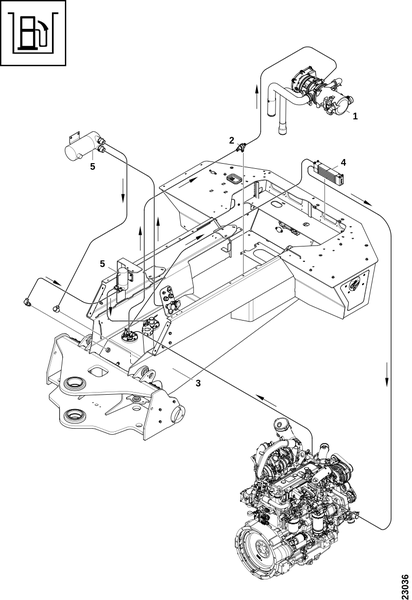 1
2
4
5
5
3
23036