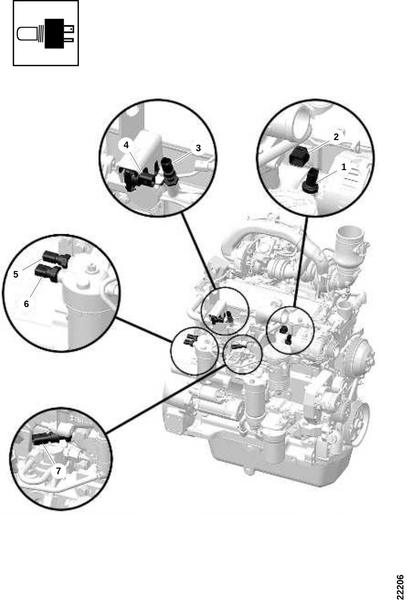 4
3
2
1
5
6
7
22206