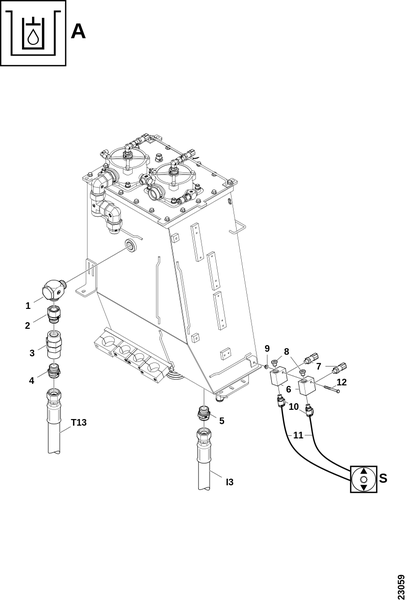 A

1
2
3
4
T13
5
I3
9
8
7
6
12
10
11
S

23059