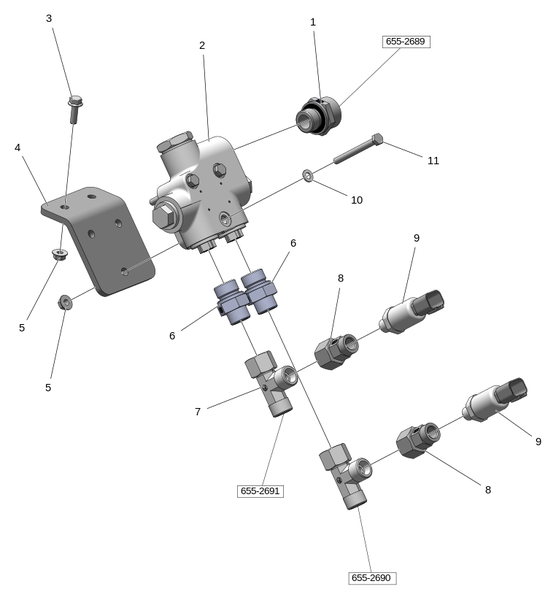 3
1
655-2689
2
4
11
10
9
6
8
5
6
5
7
9
8
655-2691
655-2690