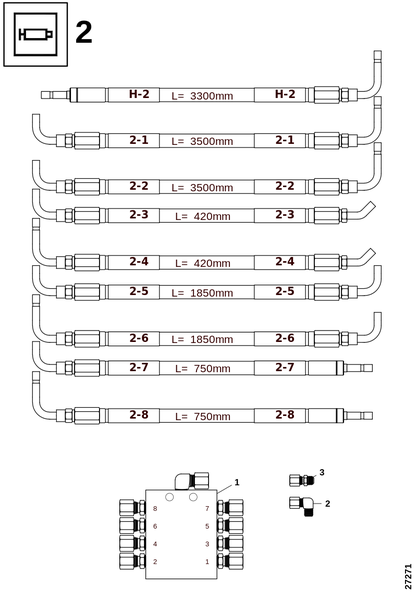 2

H-2 L= 3300mm H-2

2-1 L= 3500mm 2-1

2-2 L= 3500mm 2-2

2-3 L= 420mm 2-3

2-4 L= 420mm 2-4

2-5 L= 1850mm 2-5

2-6 L= 1850mm 2-6

2-7 L= 750mm 2-7

2-8 L= 750mm 2-8

1

8 7
6 5
4 3
2 1

3

2

27271