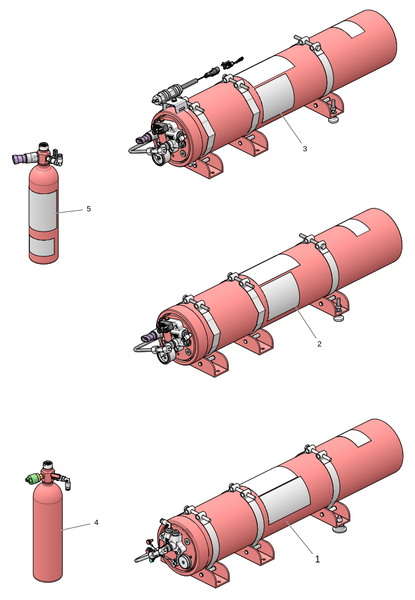 3

5

2

4

1