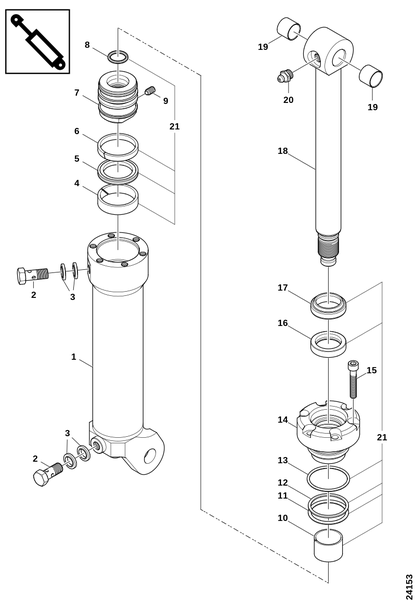 8
7
9
21
6
5
4
2
3
1
3
2
19
20
19
18
17
16
15
14
21
13
12
11
10
24153