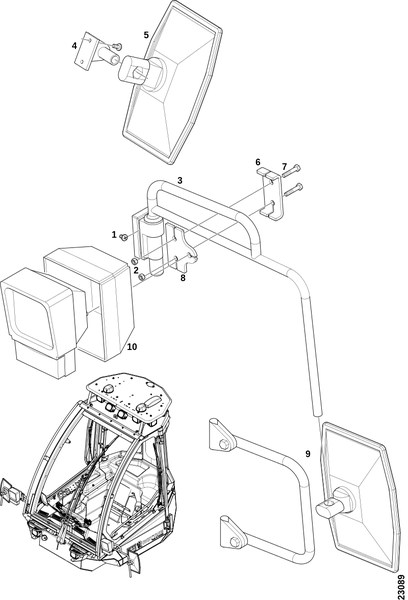 4
5
6
7
3
1
2
8
10
9
23089