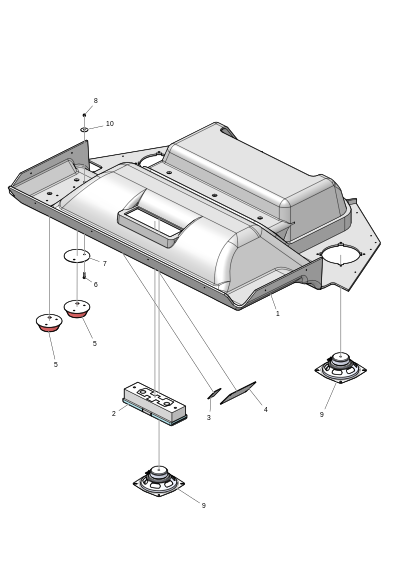 8
10
7
6
5
5
1
2
3
4
9
9