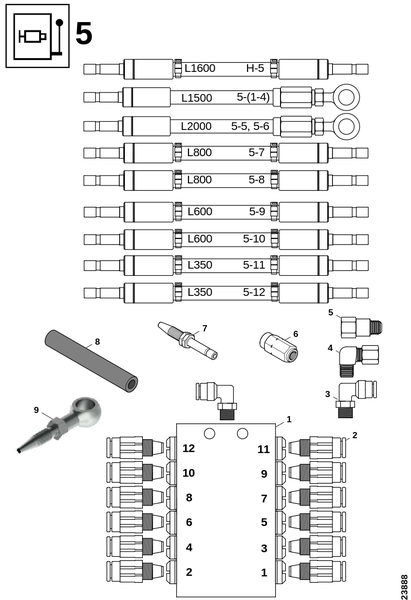 5

L1600 H-5

L1500 5-(1-4)

L2000 5-5, 5-6

L800 5-7

L800 5-8

L600 5-9

L600 5-10

L350 5-11

L350 5-12

8

7

6

5

4

3

9

1

2

12

11

10

9

8

7

6

5

4

3

2

1

23888