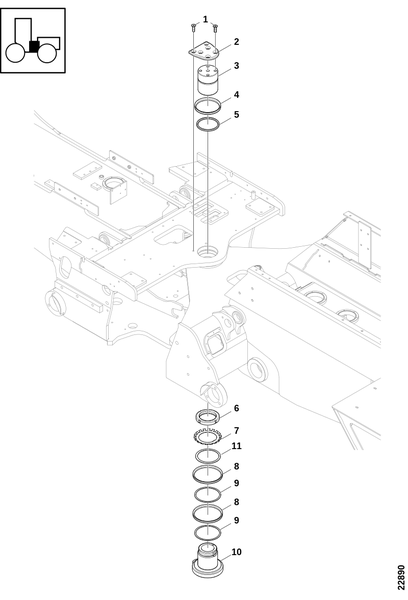 1
2
3
4
5
6
7
11
8
9
8
9
10
22890