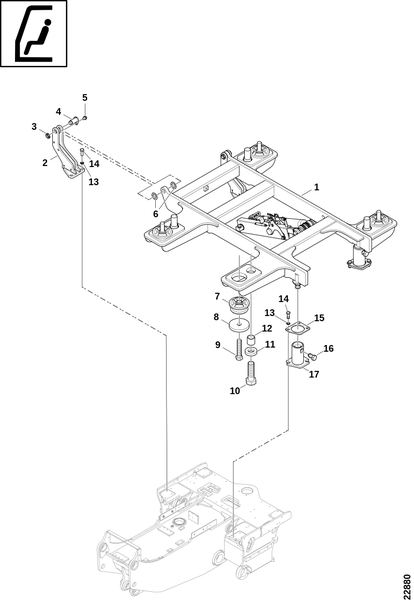 5
4
3
2
14
13
6
1
7
8
9
10
12
11
14
13
15
16
17
22880