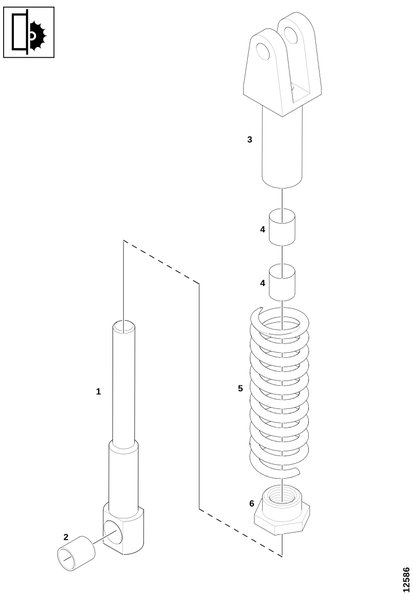 3

4

4

1

5

6

2

12586