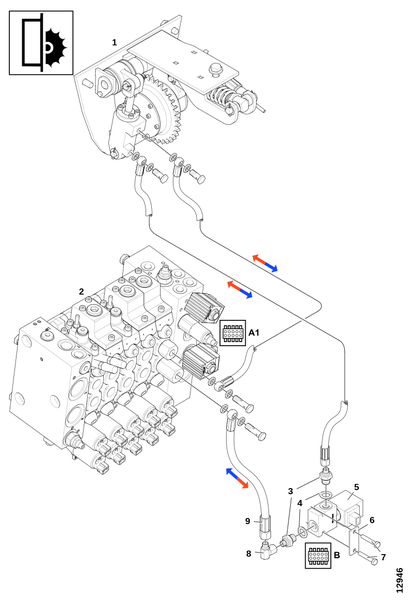 1
2
A1
3
4
5
6
7
8
9
B
12946