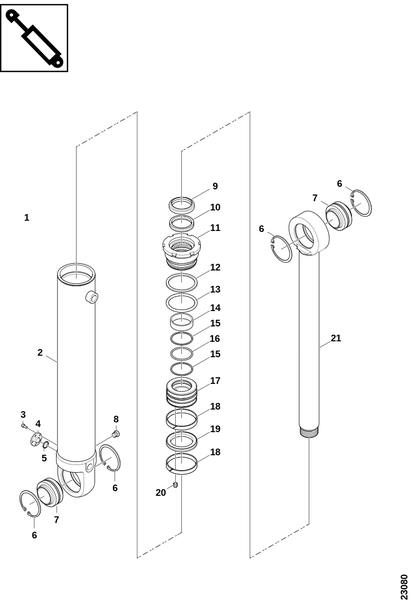 1
2
3
4
5
6
7
6
8
6
9
10
11
12
13
14
15
16
15
17
18
19
18
20
6
7
6
21
23080