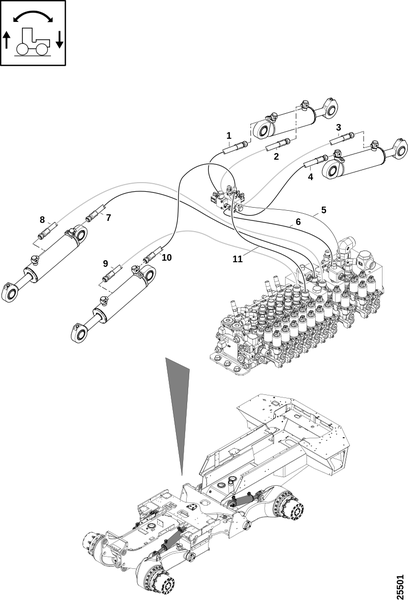 1
2
3
4
5
6
7
8
9
10
11
25501