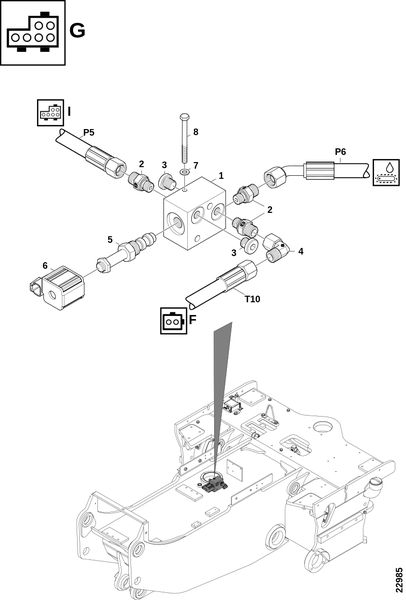 G

I

P5

8

2

3

7

1

P6

2

5

3

4

6

T10

F

22985