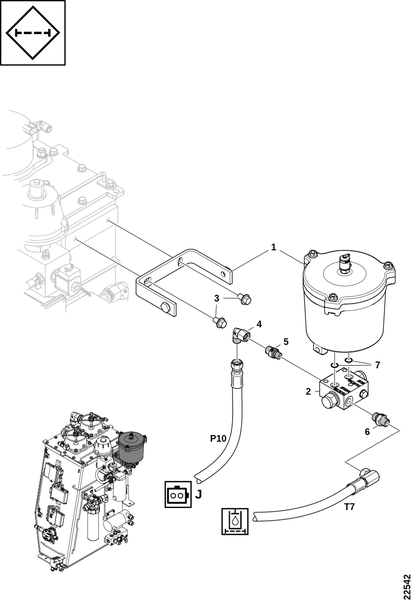 1
3
4
5
7
2
6
P10
J
T7
22542