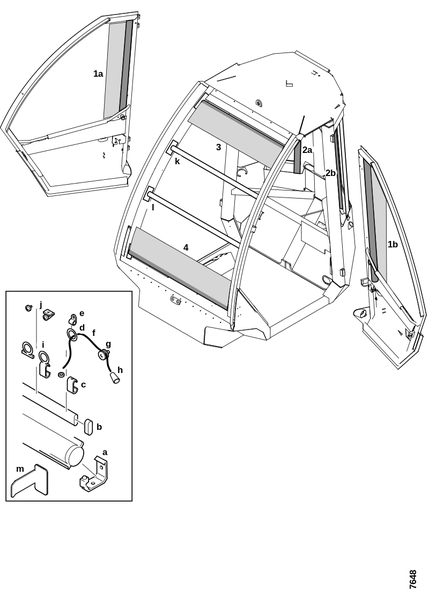 1a
3
2a
2b
k
l
4
1b
j
e
d
f
g
i
h
c
b
a
m
7648