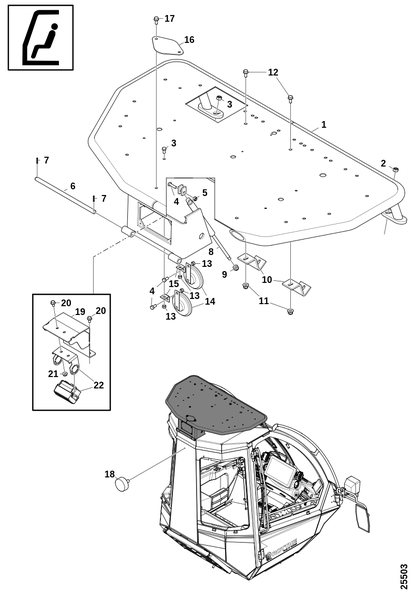 17
16
12
3
1
3
2
7
6
7
4
5
8
13
9
10
4
15
13
14
11
13
20
19
20
21
22
18
25503