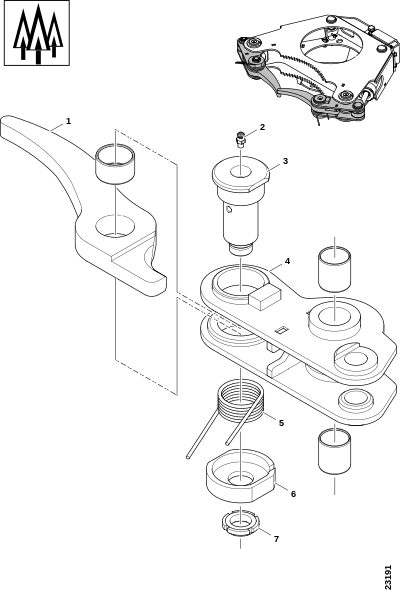 1
2
3
4
5
6
7
23191