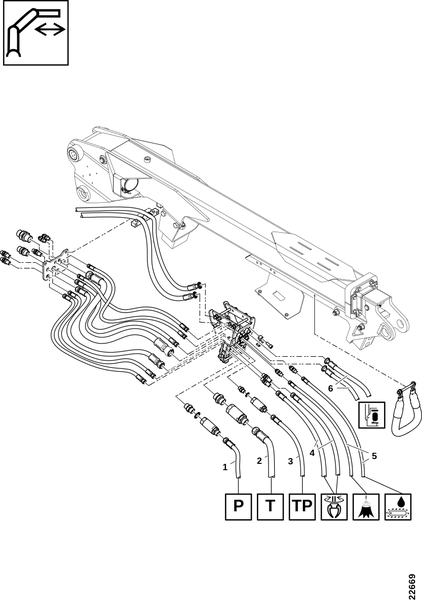 6

1

2

3

4

5

P

T

TP

22669