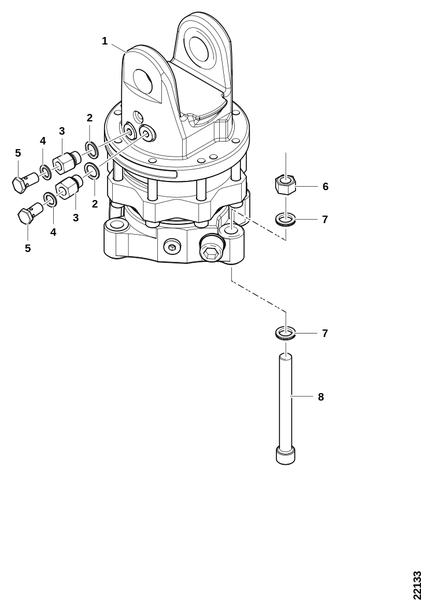 1
2
3
4
5
2
3
4
5
6
7
7
8
22133