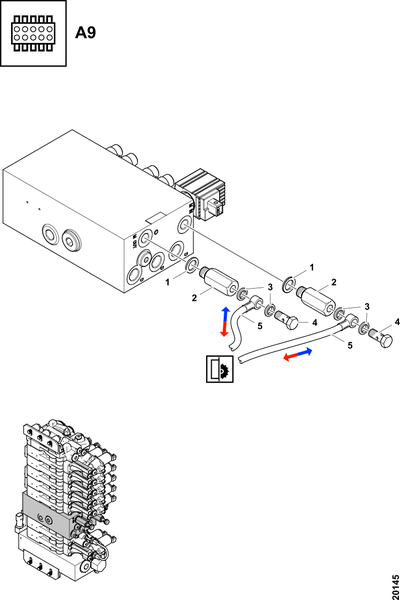 A9

1
2
3
4
5
1
2
3
4
5

20145