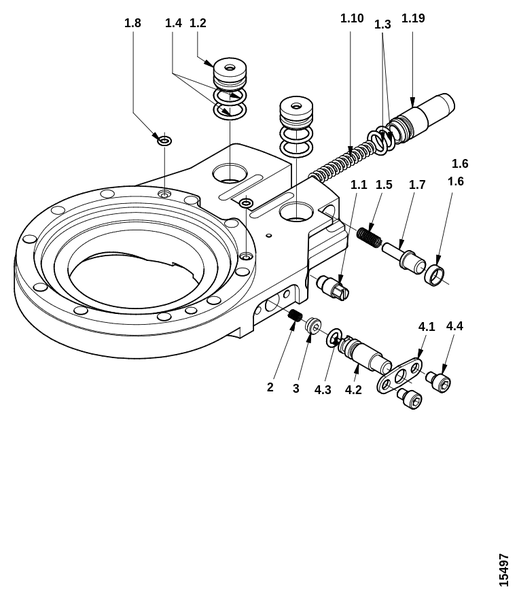 1.8
1.4
1.2
1.10
1.3
1.19
1.6
1.1
1.5
1.7
1.6
4.1
4.4
2
3
4.3
4.2
15497