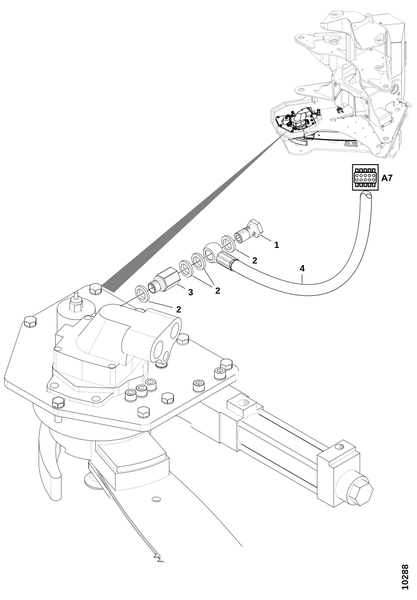 A7

1

2

4

2

3

2

10288