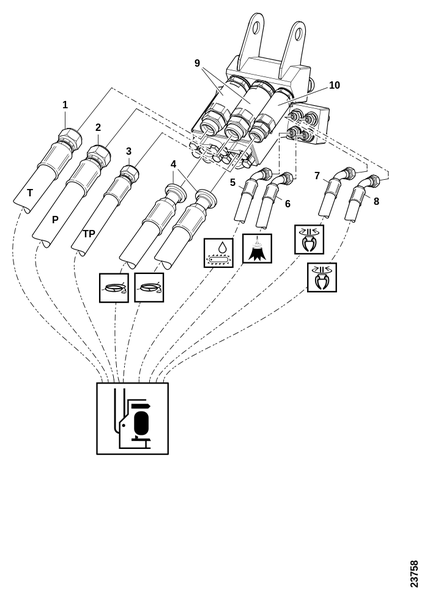 9
10
1
2
3
4
5
6
7
8
T
P
TP
23758