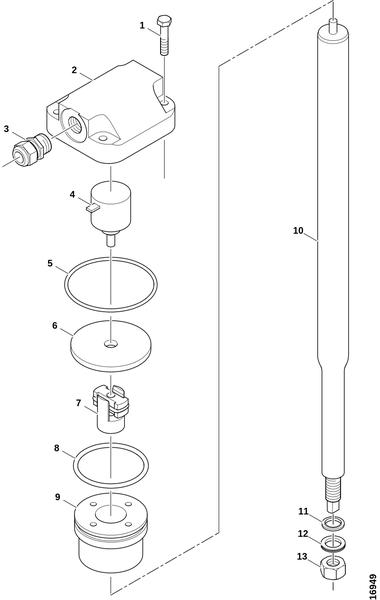 1
2
3
4
5
6
7
8
9
10
11
12
13
16949