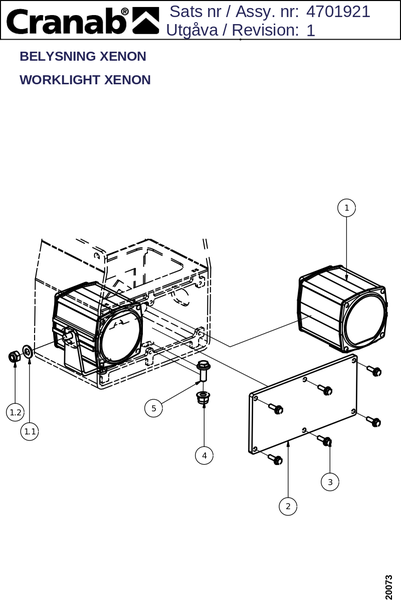 Cranab® Sats nr / Assy. nr: 4701921
Utgåva / Revision: 1

BELYSNING XENON

WORKLIGHT XENON

1

1.2

1.1

5

4

3

2

20073