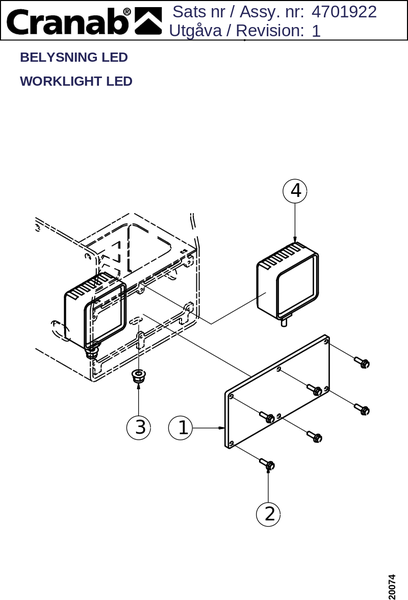 Cranab®
Sats nr / Assy. nr: 4701922
Utgåva / Revision: 1

BELYSNING LED

WORKLIGHT LED

4

3

1

2

20074