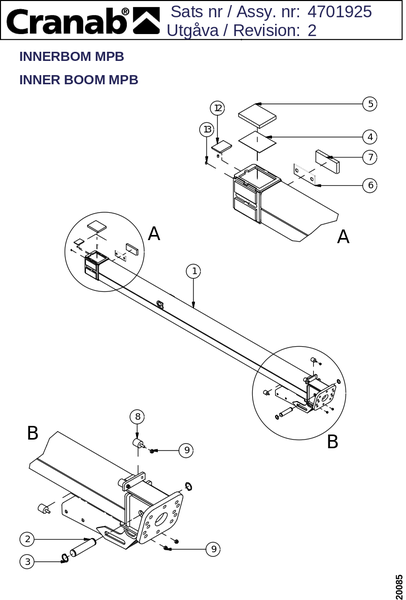 Cranab®

Sats nr / Assy. nr: 4701925
Utgåva / Revision: 2

INNERBOM MPB

INNER BOOM MPB

12
13
5
4
7
6
A
A
1
B
B
8
9
2
3
9

20085