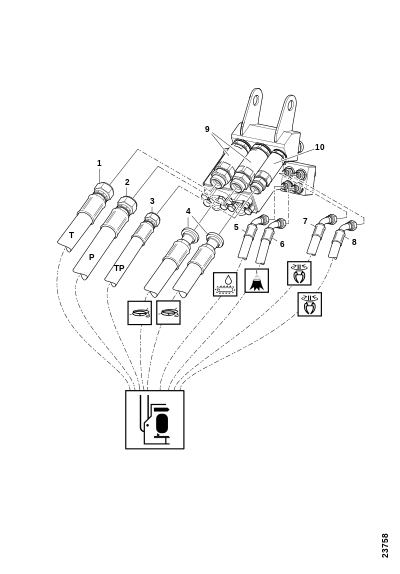 9
10
1
2
3
4
5
6
7
8
T
P
TP
23758