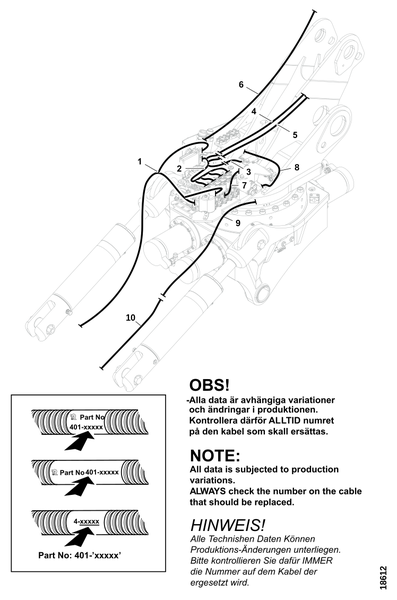 6
4
5
1
2
3
8
7
9
10

Part No
401-xxxxx

Part No 401-xxxxx

4-xxxxx

Part No: 401-'xxxxx'

OBS!
-Alla data är avhängiga variationer och ändringar i produktionen. Kontrollera därför ALLTID numret på den kabel som skall ersättas.

NOTE:
All data is subjected to production variations.
ALWAYS check the number on the cable that should be replaced.

HINWEIS!
Alle Technishen Daten Können Produktions-Änderungen unterliegen. Bitte kontrollieren Sie dafür IMMER die Nummer auf dem Kabel der ergesetzt wird.

18612