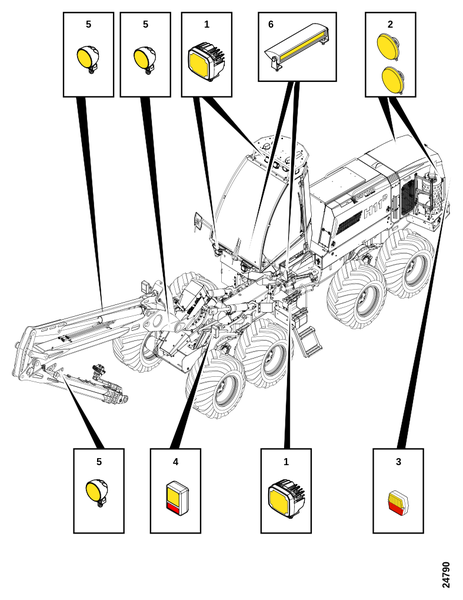 5
5
1
6
2
H11
5
4
1
3
24790