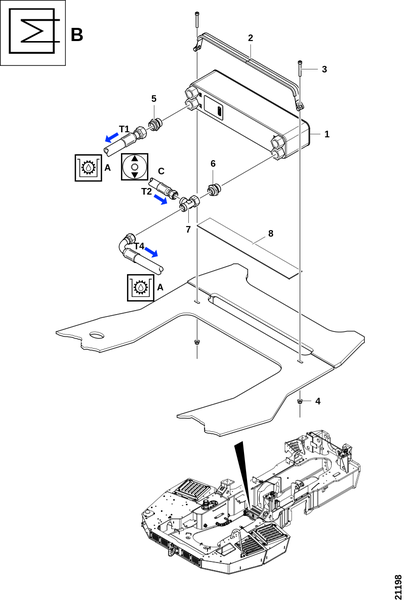 B

2

3

5

1

T1

A

C

6

T2

7

8

T4

A

4

21198