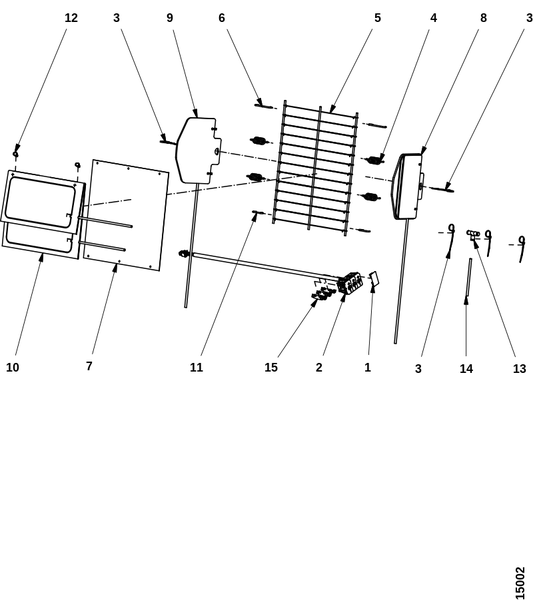 12 3 9 6 5 4 8 3

10 7 11 15 2 1 3 14 13

15002