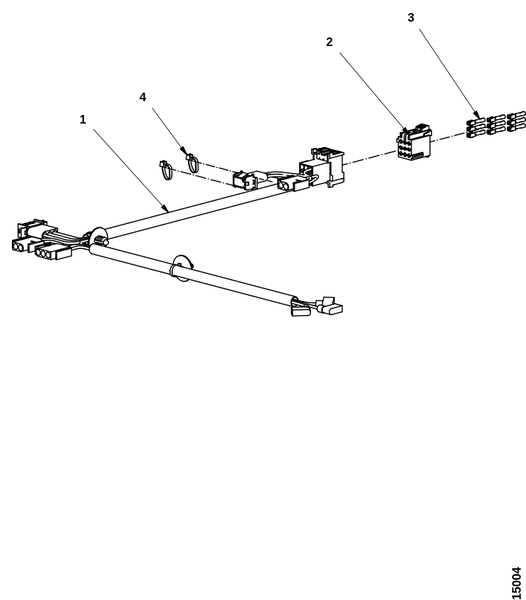 3
2
4
1
15004