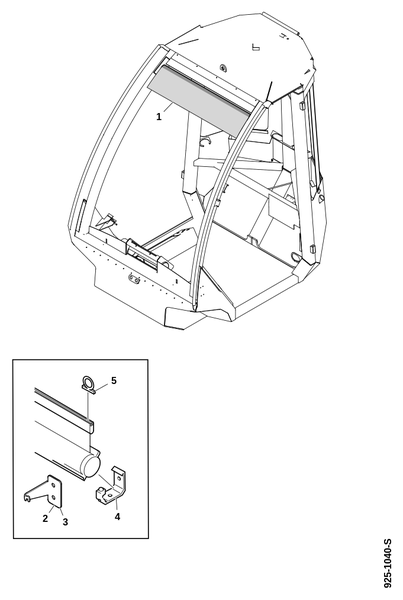 1

5

2
3
4

925-1040-S