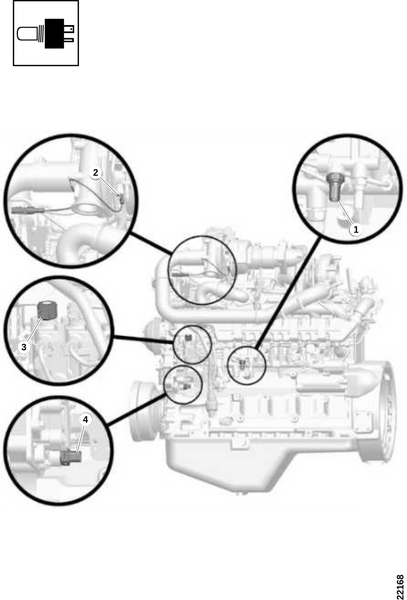 2

1

3

4

22168