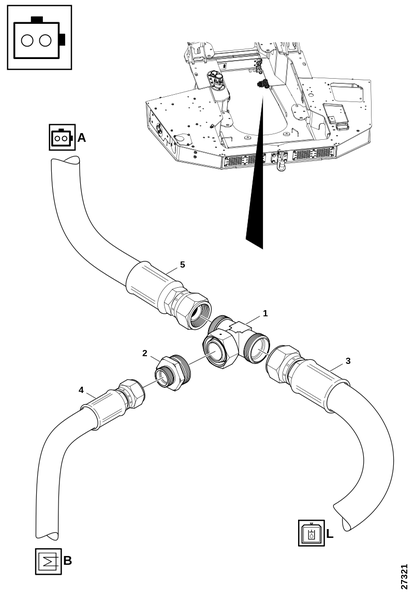 A

5

1

2

3

4

L

B

27321